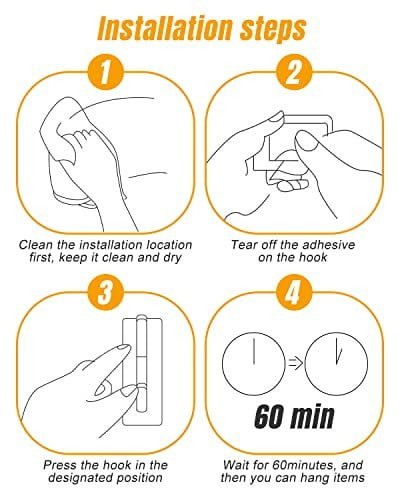 Installation steps

1

Clean the installation location first, keep it clean and dry

2

Tear off the adhesive on the hook

3

Press the hook in the designated position

4

60 min

Wait for 60minutes, and then you can hang items